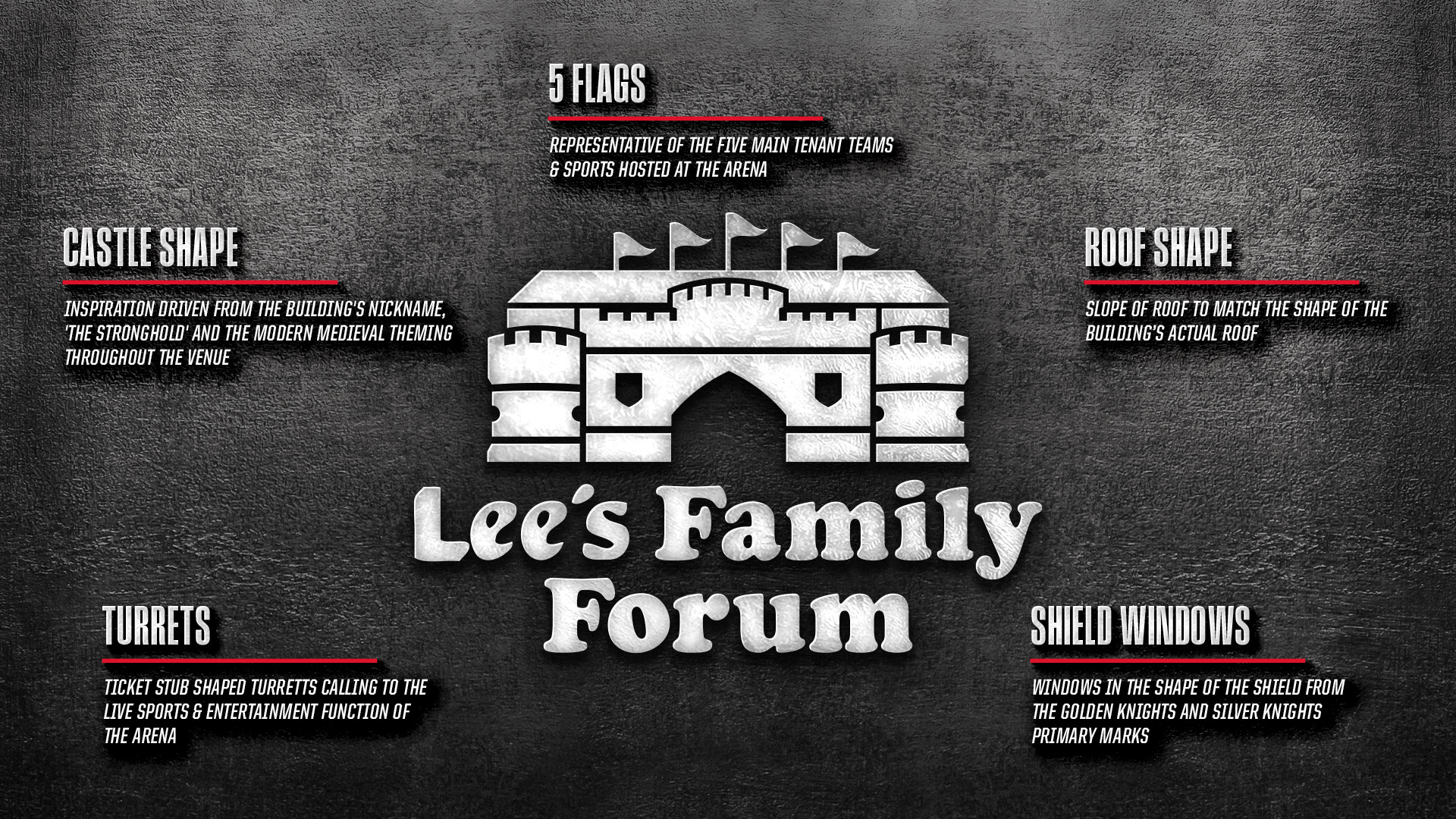 5 FLAGS

REPRESENTATIVE OF THE FIVE MAIN TENANT TEAMS & SPORTS HOSTED AT THE ARENA

CASTLE SHAPE

INSPIRATION DRIVEN FROM THE BUILDING'S NICKNAME, 'THE STRONGHOLD' AND THE MODERN MEDIEVAL THEMING THROUGHOUT THE VENUE

ROOF SHAPE

SLOPE OF ROOF TO MATCH THE SHAPE OF THE BUILDING'S ACTUAL ROOF

Lee's Family Forum

TURRETS

TICKET STUB SHAPED TURRETTS CALLING TO THE LIVE SPORTS & ENTERTAINMENT FUNCTION OF THE ARENA

SHIELD WINDOWS

WINDOWS IN THE SHAPE OF THE SHIELD FROM THE GOLDEN KNIGHTS AND SILVER KNIGHTS PRIMARY MARKS